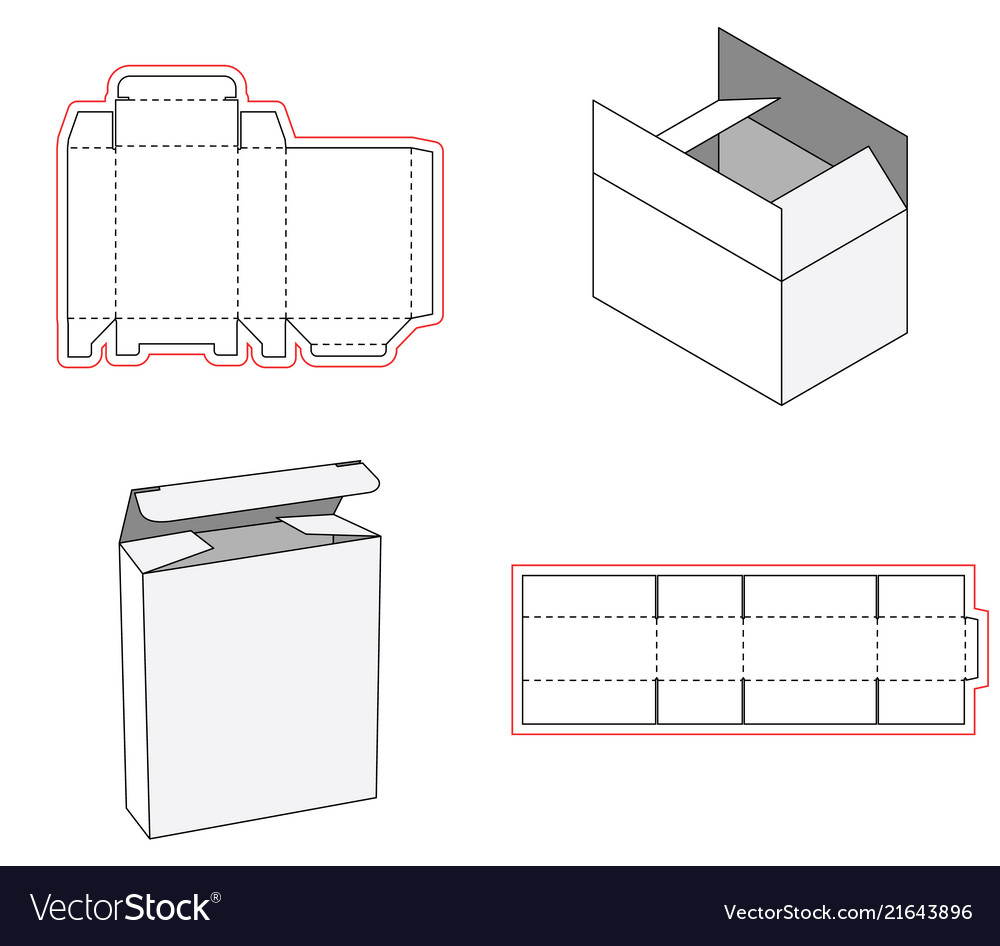 VectorStock®

VectorStock.com/21643896